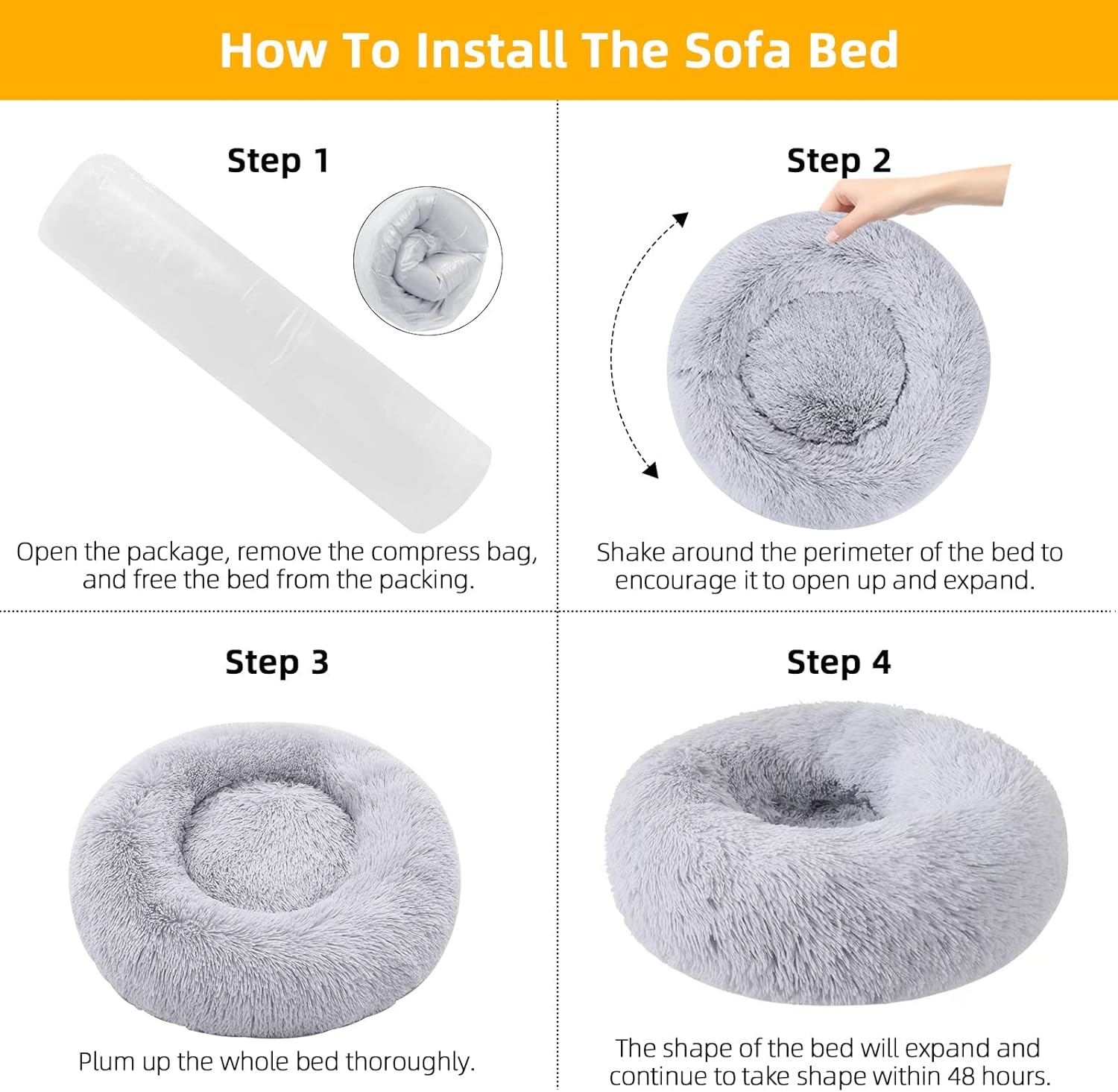 How To Install The Sofa Bed

Step 1

Open the package, remove the compress bag, and free the bed from the packing.

Step 2

Shake around the perimeter of the bed to encourage it to open up and expand.

Step 3

Plum up the whole bed thoroughly.

Step 4

The shape of the bed will expand and continue to take shape within 48 hours.